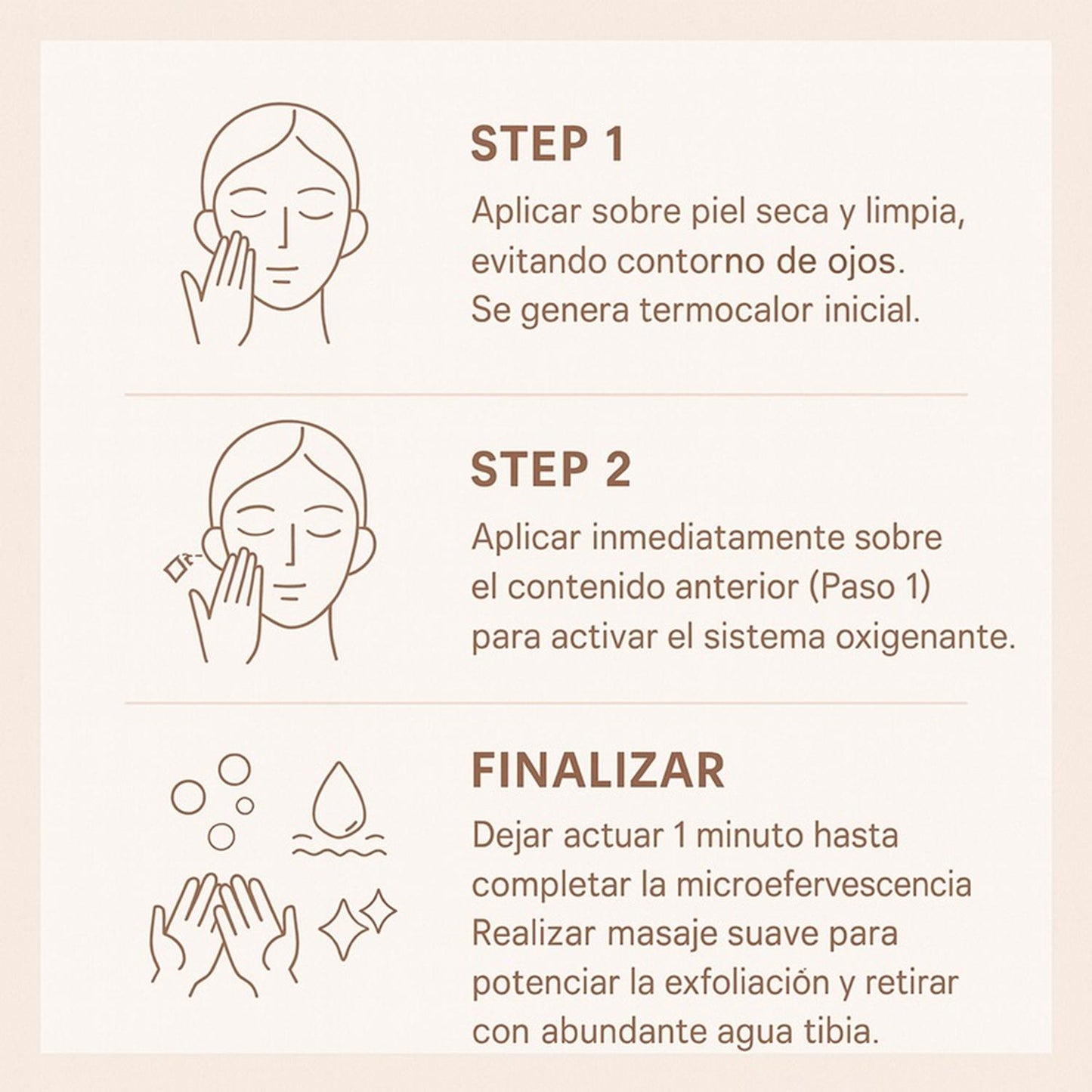 STEP 1

Aplicar sobre piel seca y limpia, evitando contorno de ojos. Se genera termocalor inicial.

STEP 2

Aplicar inmediatamente sobre el contenido anterior (Paso 1) para activar el sistema oxigenante.

FINALIZAR

Dejar actuar 1 minuto hasta completar la microefervescencia Realizar masaje suave para potenciar la exfoliación y retirar con abundante agua tibia.